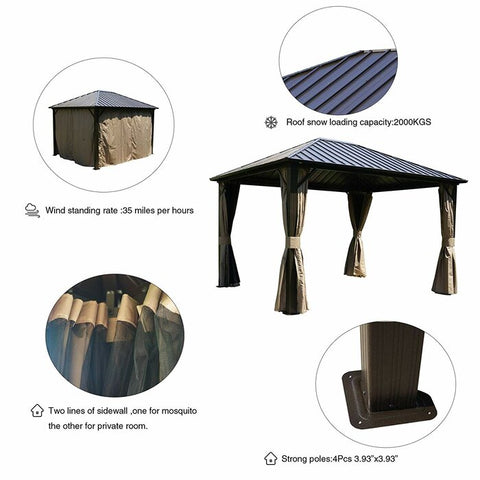 Roof snow loading capacity:2000KGS

Wind standing rate :35 miles per hours

Two lines of sidewall ,one for mosquito the other for private room.

Strong poles:4Pcs 3.93"x3.93"